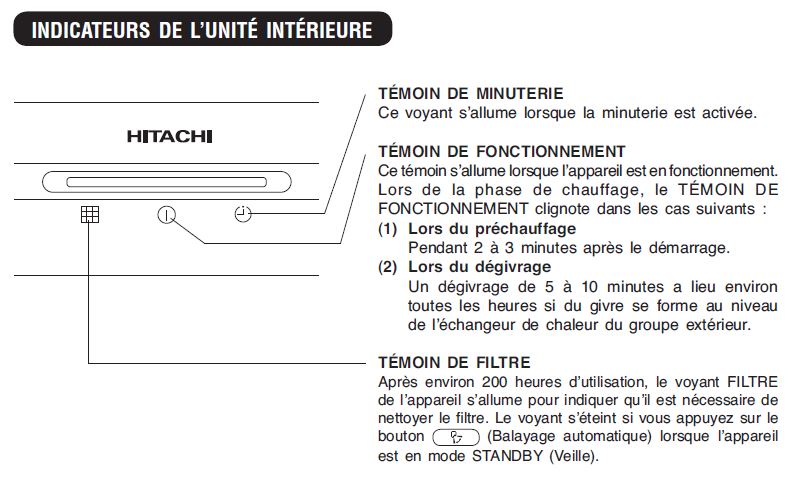 INDICATEURS DE L'UNITÉ INTÉRIEURE

HITACHI

TÉMOIN DE MINUTERIE
Ce voyant s'allume lorsque la minuterie est activée.

TÉMOIN DE FONCTIONNEMENT
Ce témoin s'allume lorsque l'appareil est en fonctionnement. Lors de la phase de chauffage, le TÉMOIN DE FONCTIONNEMENT clignote dans les cas suivants :
(1) Lors du préchauffage
Pendant 2 à 3 minutes après le démarrage.
(2) Lors du dégivrage
Un dégivrage de 5 à 10 minutes a lieu environ toutes les heures si du givre se forme au niveau de l'échangeur de chaleur du groupe extérieur.

TÉMOIN DE FILTRE
Après environ 200 heures d'utilisation, le voyant FILTRE de l'appareil s'allume pour indiquer qu'il est nécessaire de nettoyer le filtre. Le voyant s'éteint si vous appuyez sur le bouton (Balayage automatique) lorsque l'appareil est en mode STANDBY (Veille).